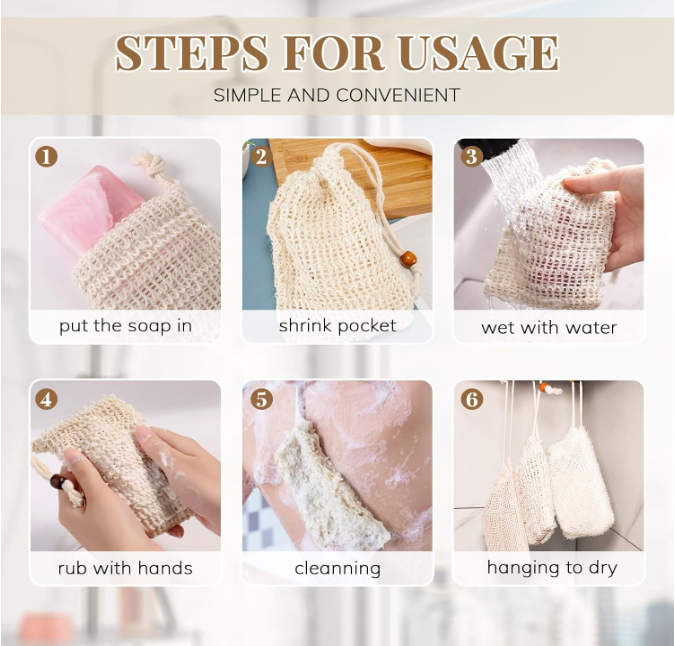 STEPS FOR USAGE

SIMPLE AND CONVENIENT

1
put the soap in

2
shrink pocket

3
wet with water

4
rub with hands

5
cleanning

6
hanging to dry